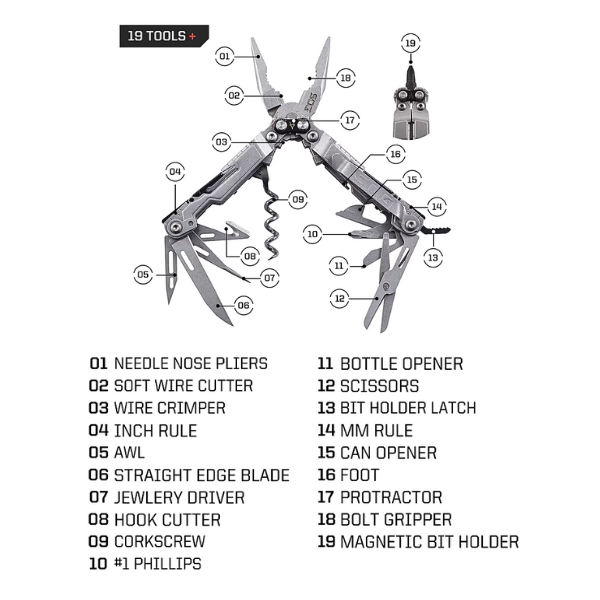 19 TOOLS +

01
02
03
04
05
06
07
08
09
10
11
12
13
14
15
16
17
18
19

SOG

01 NEEDLE NOSE PLIERS
02 SOFT WIRE CUTTER
03 WIRE CRIMPER
04 INCH RULE
05 AWL
06 STRAIGHT EDGE BLADE
07 JEWLERY DRIVER
08 HOOK CUTTER
09 CORKSCREW
10 #1 PHILLIPS

11 BOTTLE OPENER
12 SCISSORS
13 BIT HOLDER LATCH
14 MM RULE
15 CAN OPENER
16 FOOT
17 PROTRACTOR
18 BOLT GRIPPER
19 MAGNETIC BIT HOLDER